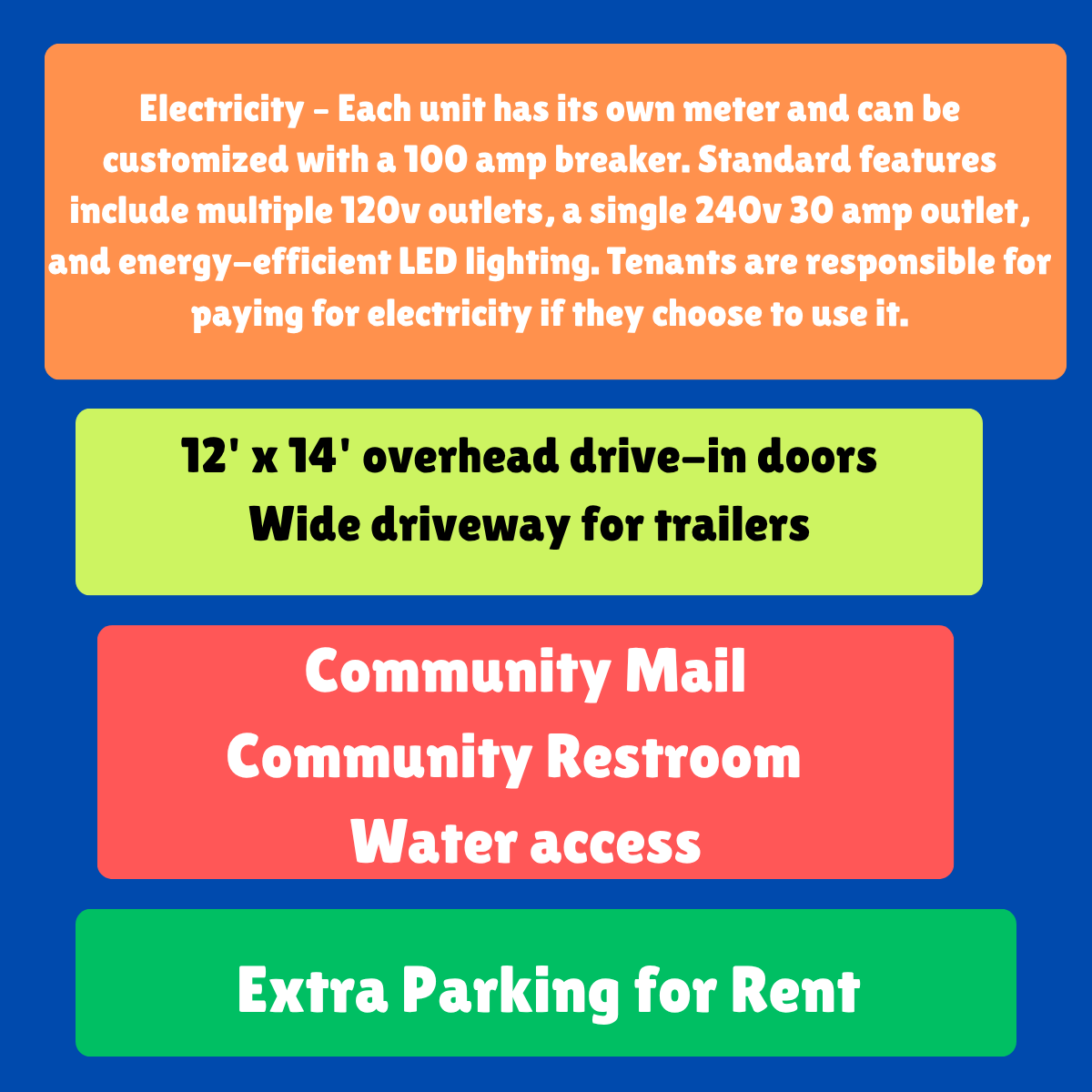 Electricity - Each unit has its own meter and can be customized with a 100 amp breaker. Standard features include multiple 120v outlets, a single 240v 30 amp outlet, and energy-efficient LED lighting. Tenants are responsible for paying for electricity if they choose to use it.

12' x 14' overhead drive-in doors
Wide driveway for trailers

Community Mail
Community Restroom
Water access

Extra Parking for Rent